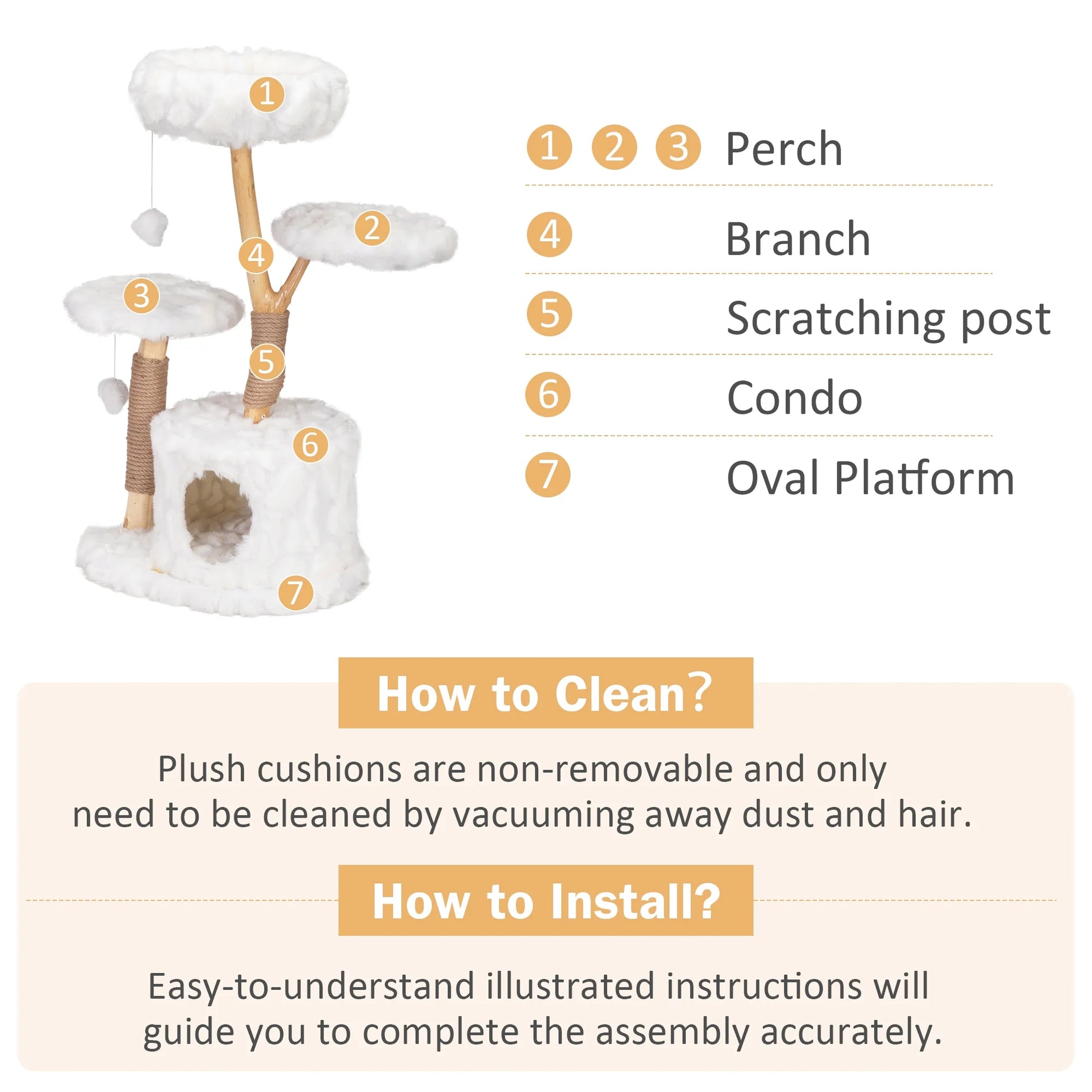 1
2
4
3
5
6
7

1 2 3 Perch

4 Branch

5 Scratching post

6 Condo

7 Oval Platform

How to Clean?

Plush cushions are non-removable and only need to be cleaned by vacuuming away dust and hair.

How to Install?

Easy-to-understand illustrated instructions will guide you to complete the assembly accurately.